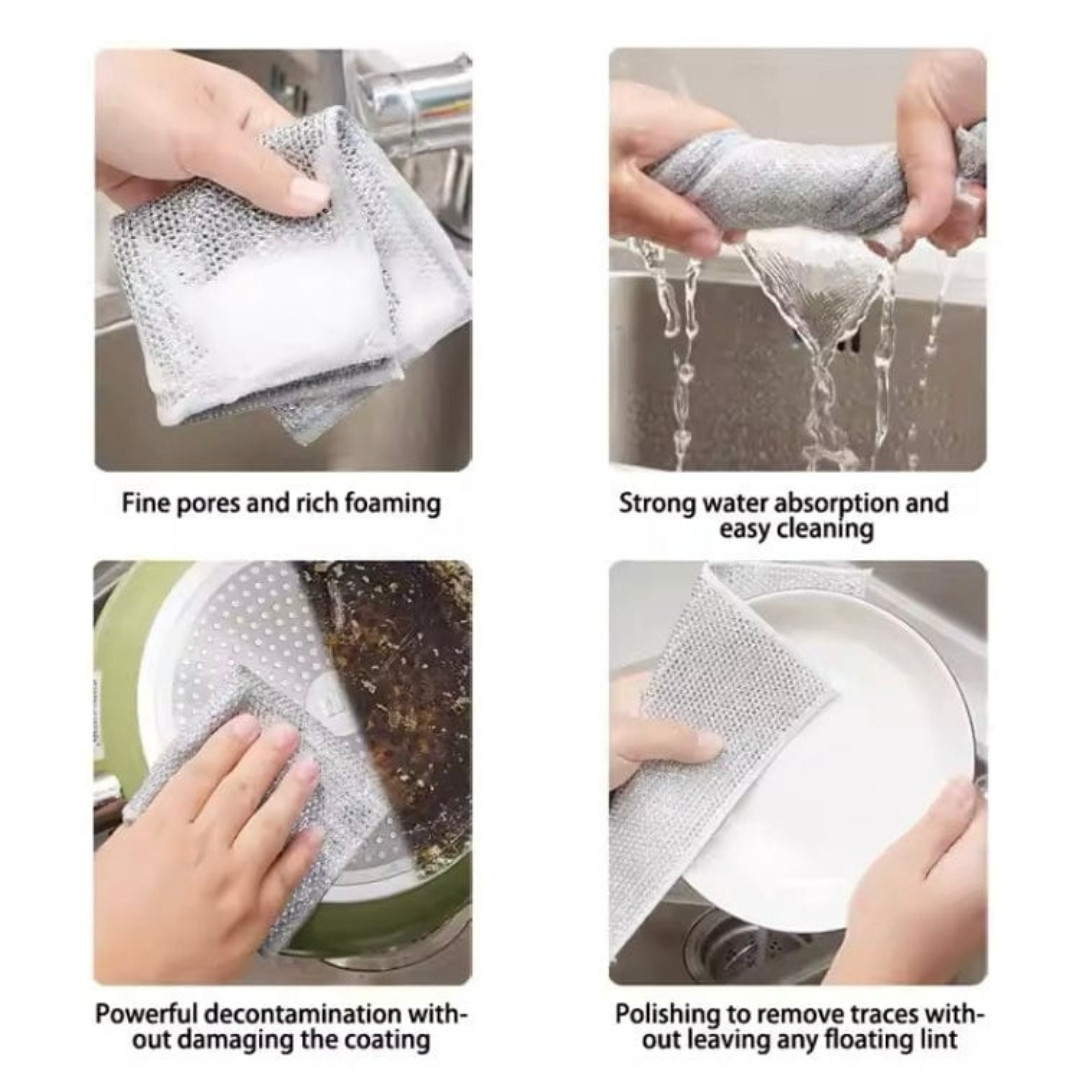 Fine pores and rich foaming

Strong water absorption and easy cleaning

Powerful decontamination without damaging the coating

Polishing to remove traces without leaving any floating lint