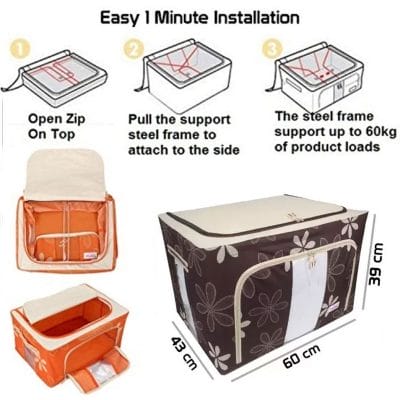 Easy 1 Minute Installation

1

Open Zip On Top

2

Pull the support steel frame to attach to the side

3

The steel frame support up to 60kg of product loads

39 cm

43 cm

60 cm